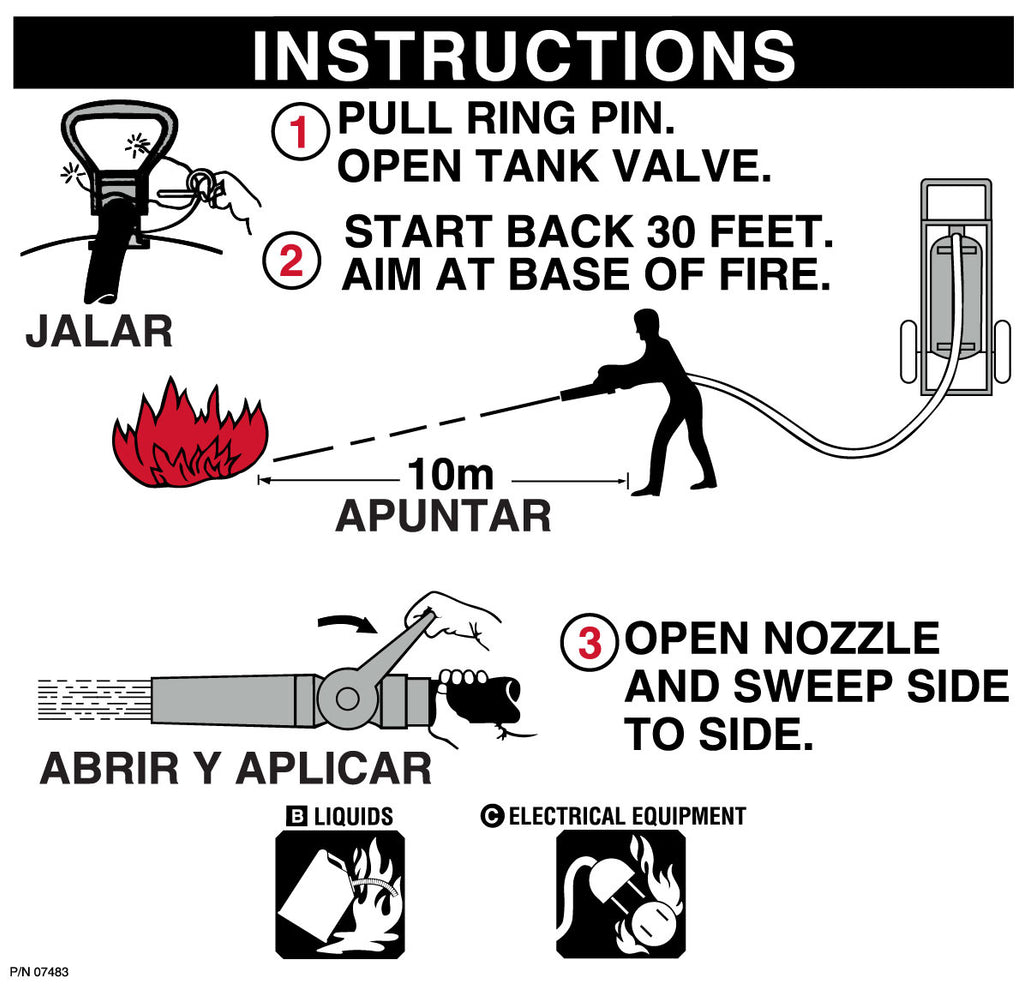 INSTRUCTIONS

1 PULL RING PIN. OPEN TANK VALVE.

2 START BACK 30 FEET. AIM AT BASE OF FIRE.

JALAR

10m

APUNTAR

3 OPEN NOZZLE AND SWEEP SIDE TO SIDE.

ABRIR Y APLICAR

B LIQUIDS

C ELECTRICAL EQUIPMENT

P/N 07483